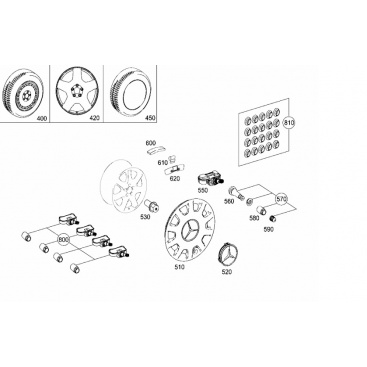 400
420
450
810
600
610
620
550
560
570
580
590
530
800
510
520