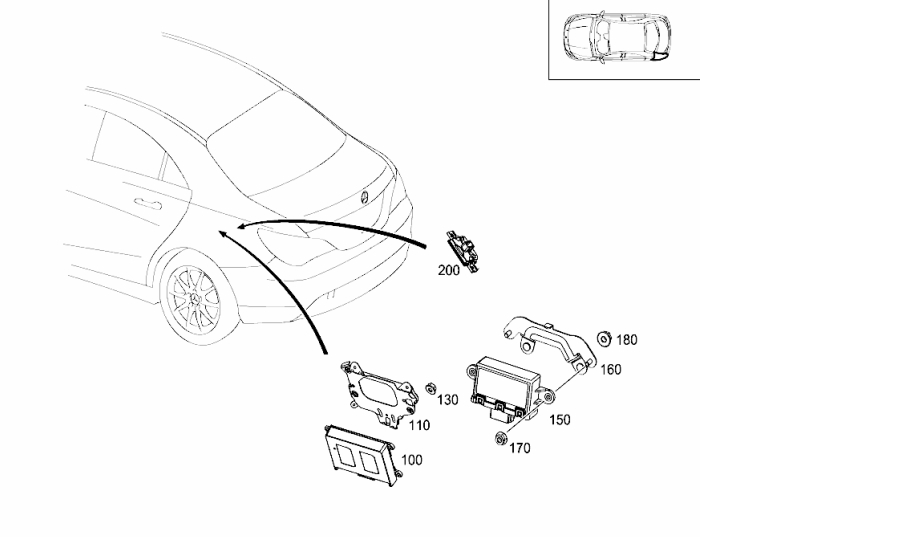 200
180
160
130
110
150
170
100