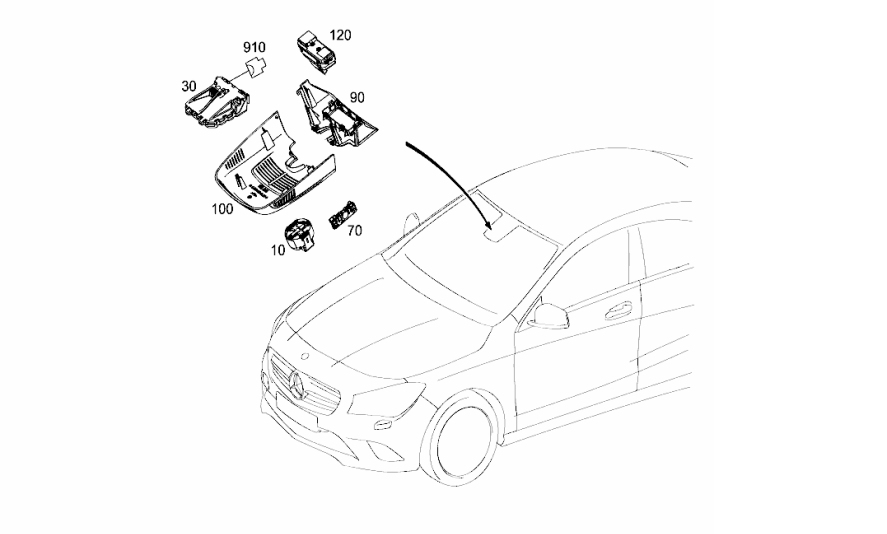 910
120
30
90
100
70
10