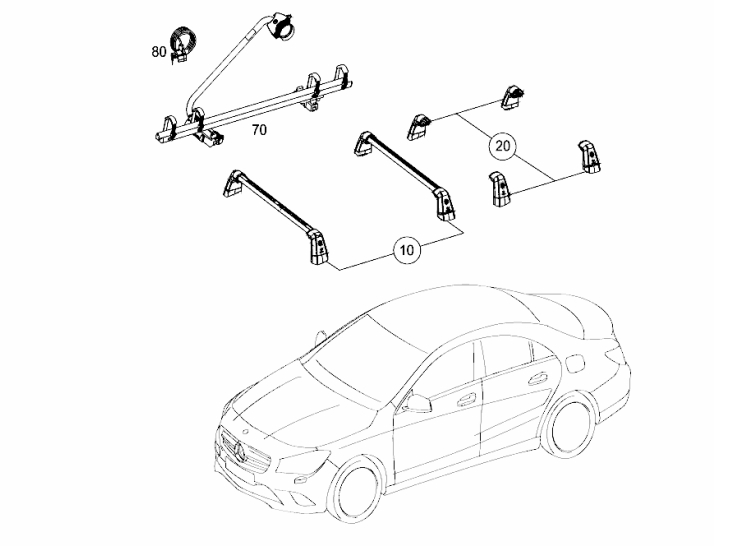 80
70
20
10