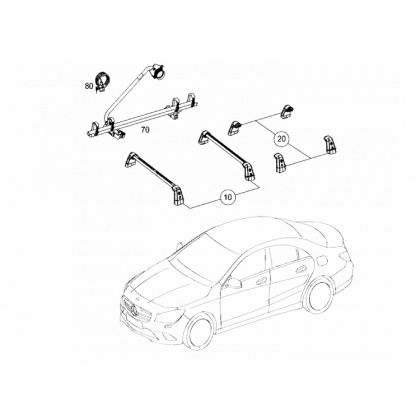 80
70
20
10