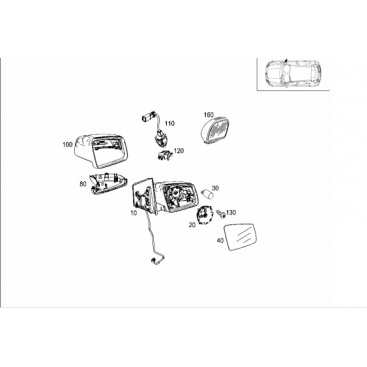 160
110
100
120
80
30
10
130
20
40