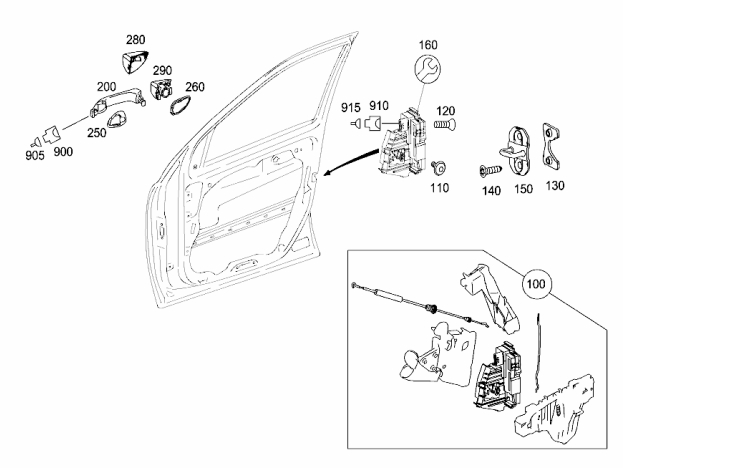 280
290
200
260
250
905
900
160
915
910
120
110
140
150
130
100