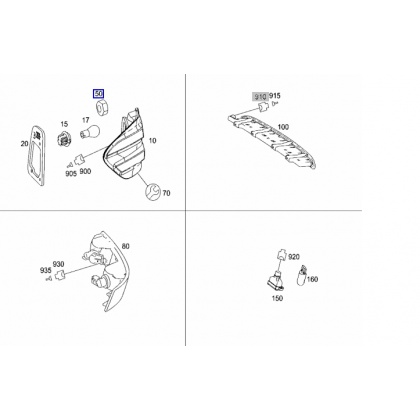 50
15
17
20
10
905
900
70
910
915
100
80
930
935
920
160
150