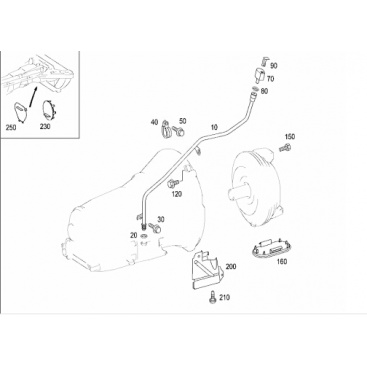 250
230
90
70
80
40
50
10
150
120
30
20
200
160
210