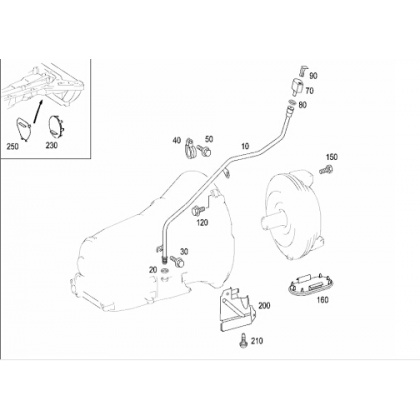 250
230
90
70
80
40
50
10
150
120
30
20
200
160
210