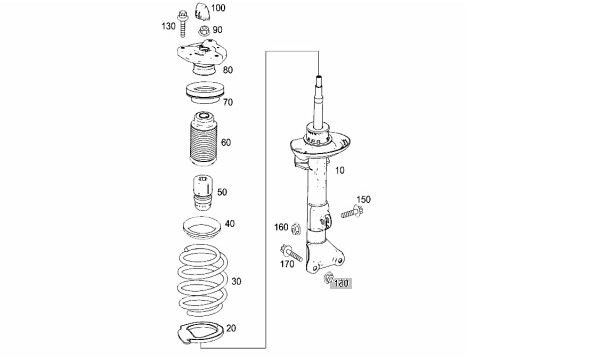 100
130
90
80
70
60
50
40
30
20
10
150
160
170
180