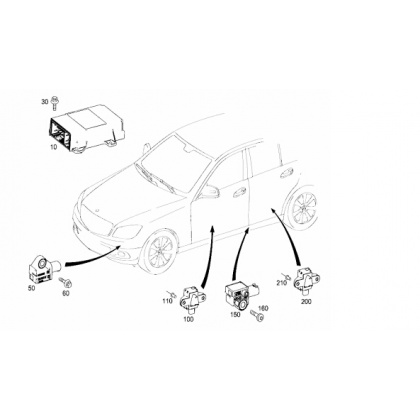 30
10
50
60
110
100
150
160
210
200