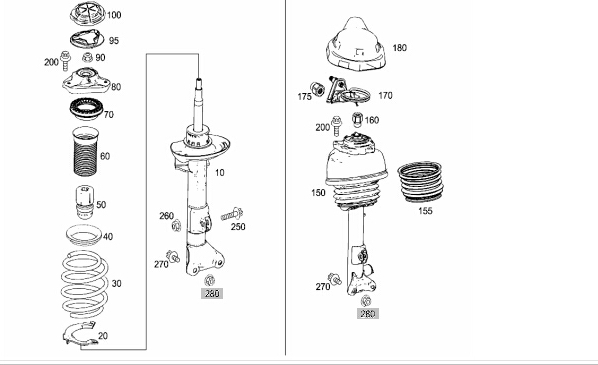 100
95
200
90
80
70
60
50
40
30
20
10
260
250
270
280
180
175
170
200
160
150
155
270
280