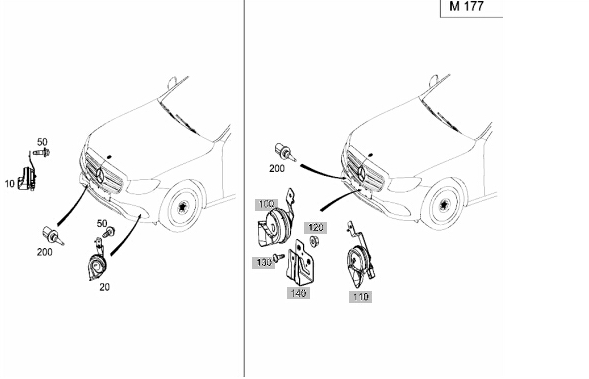 M 177

50
10
200
50
20

200
100
120
130
140
110