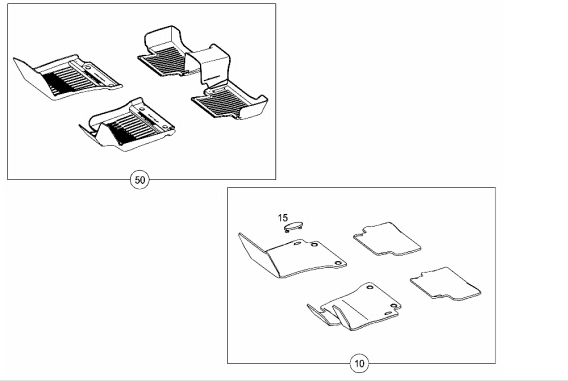 50

15

10