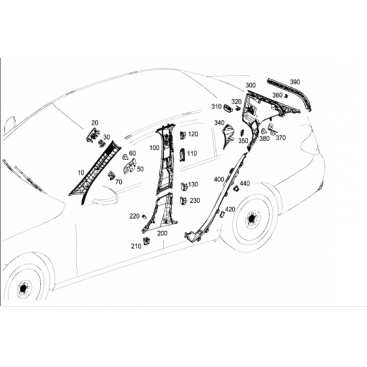 20
30
10
60
50
70
100
120
110
130
230
220
200
210
300
390
360
310
320
340
350
380
370
400
440
420