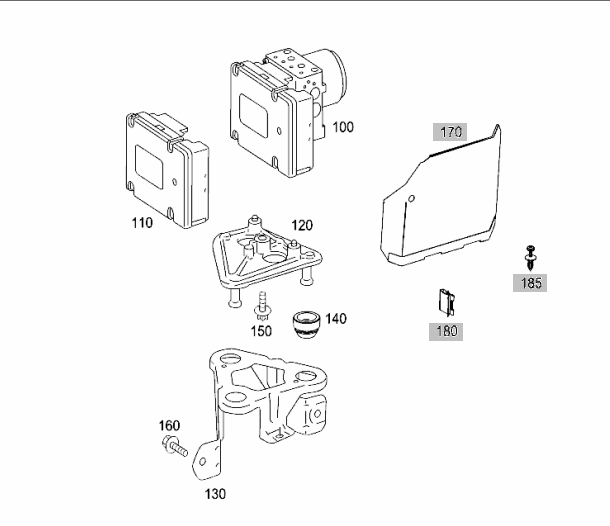 100
170
110
120
185
150
140
180
160
130