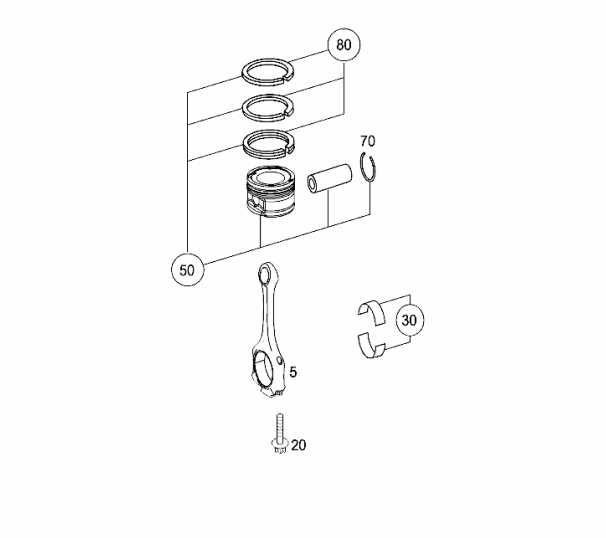 80
70
50
30
5
20