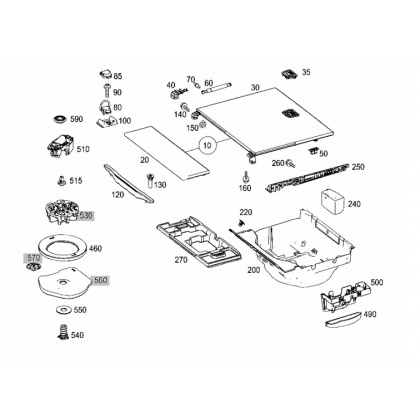 85
90
80
100
590
510
515
530
460
570
560
550
540
40
70
60
30
35
140
150
10
20
130
120
50
260
250
160
240
220
270
200
500
490