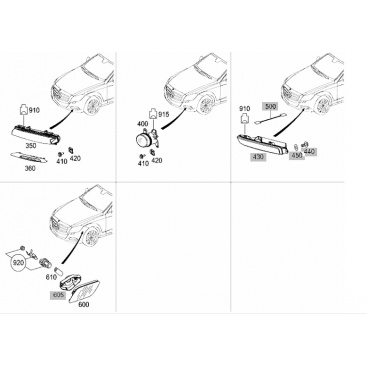 910
350
360
410
420

915
400
410
420

910
500
430
450
440

920
610
605
600