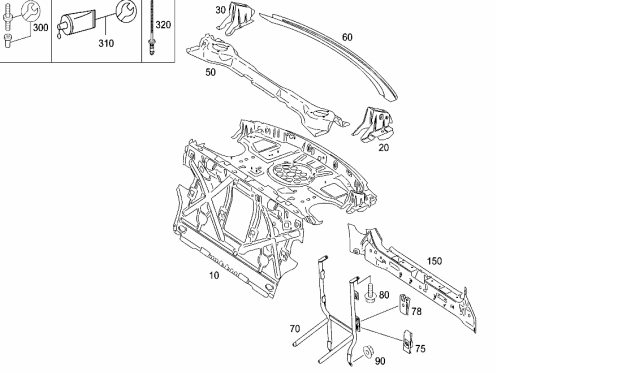 300
310
320
30
60
50
20
10
150
80
78
70
75
90