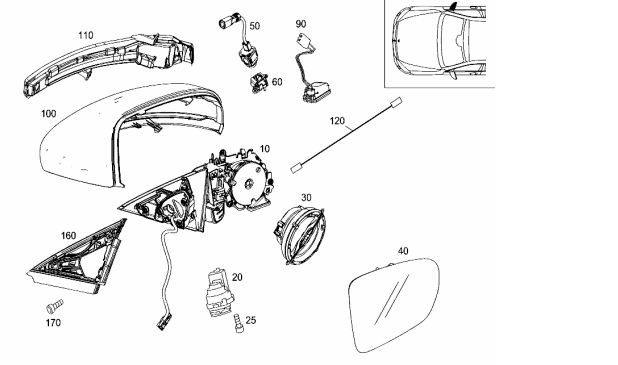 110
50
90
60
100
120
10
30
160
40
20
25
170