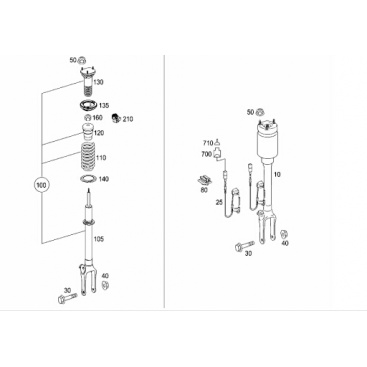 50
130
135
160
210
120
110
140
100
105
40
30

50
710
700
10
80
25
40
30