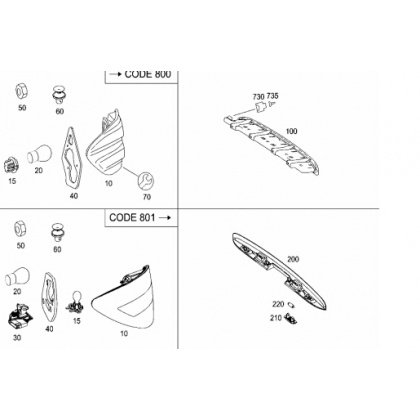 → CODE 800

50
60
20
15
40
10
70

730 735
100

CODE 801 →

50
60
20
30
40
15
10

200
220
210