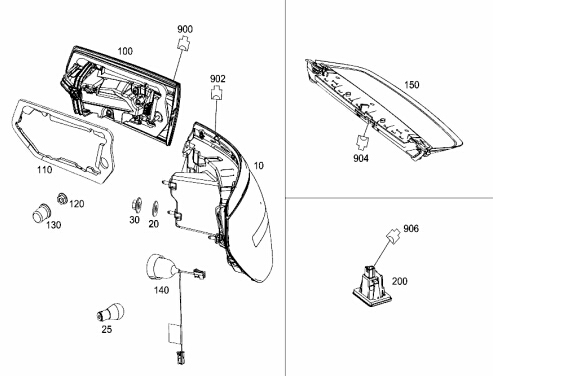 900
100
902
110
10
120
130
30
20
140
25
150
904
906
200