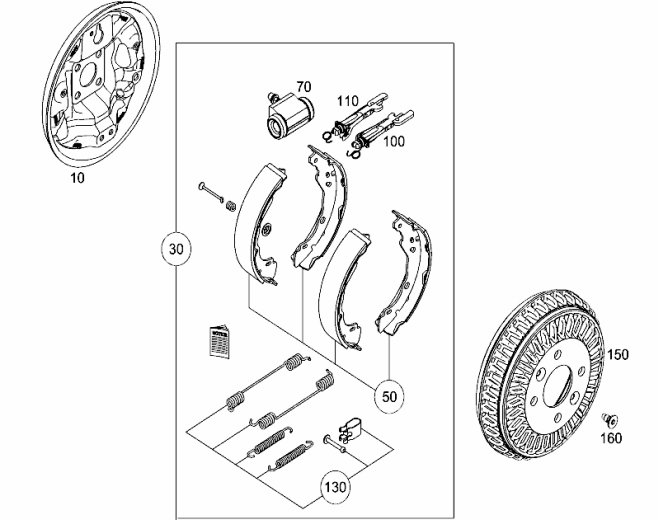 10
70
110
100
30
50
150
160
130