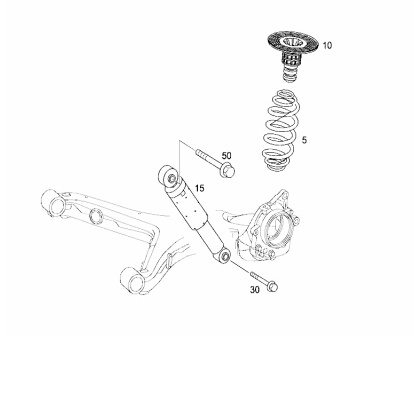 10

5

50

15

30