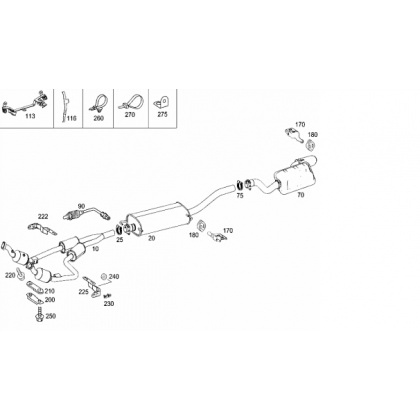 113
116
260
270
275
170
180
75
70
90
222
25
20
180
170
10
220
240
210
225
200
230
250